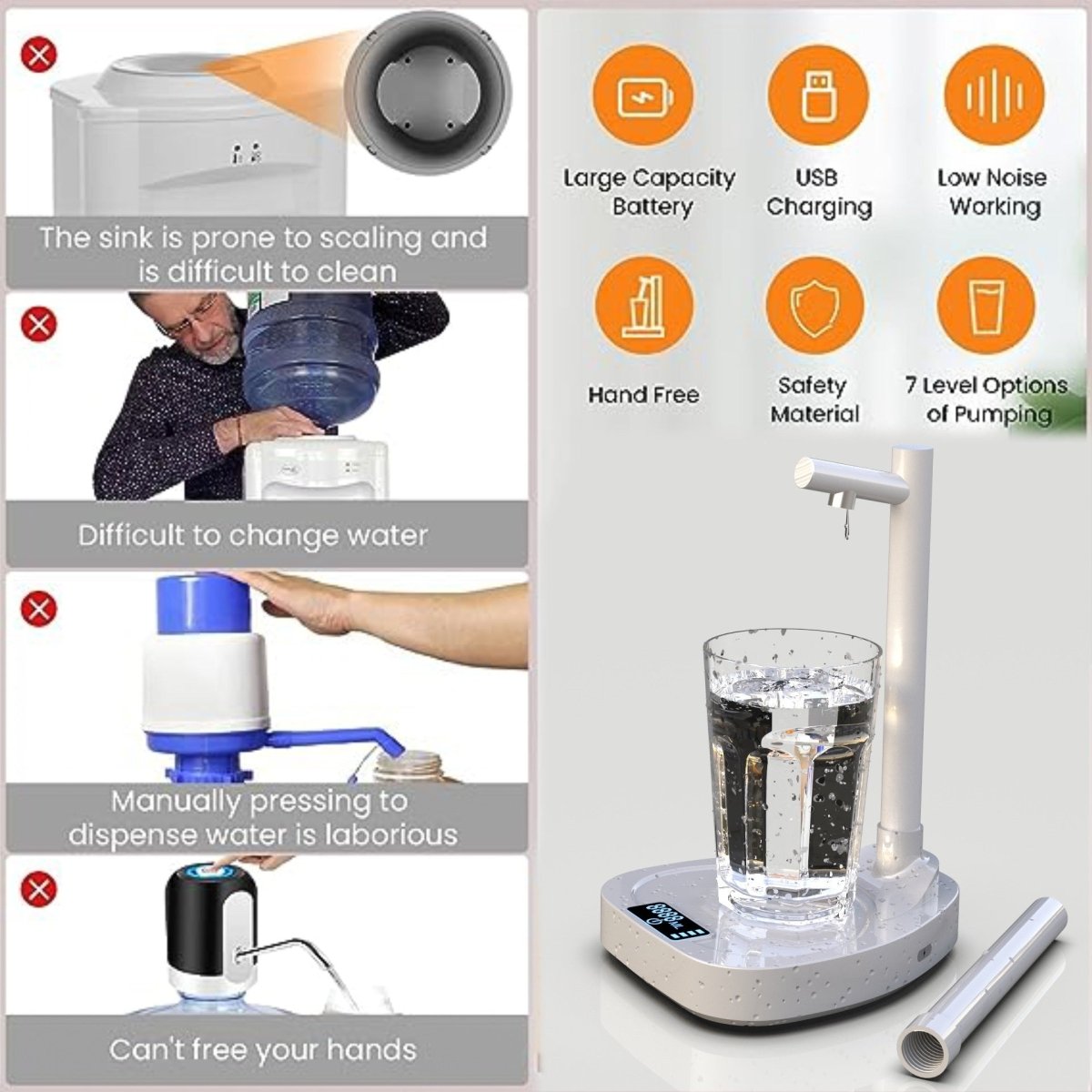 The sink is prone to scaling and is difficult to clean

Difficult to change water

Manually pressing to dispense water is laborious

Can't free your hands

Large Capacity Battery

USB Charging

Low Noise Working

Hand Free

Safety Material

7 Level Options of Pumping