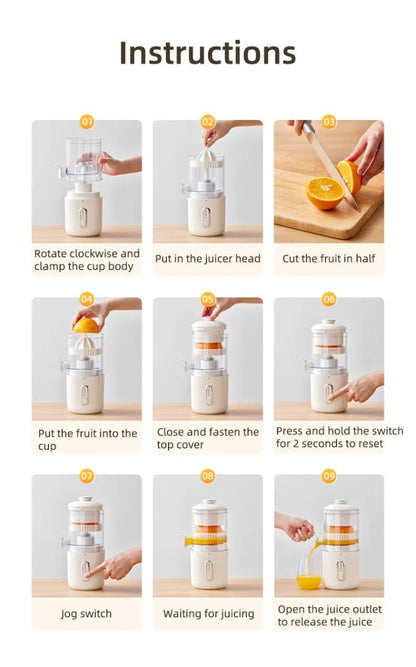 Instructions

01
Rotate clockwise and clamp the cup body

02
Put in the juicer head

03
Cut the fruit in half

04
Put the fruit into the cup

05
Close and fasten the top cover

06
Press and hold the switch for 2 seconds to reset

07
Jog switch

08
Waiting for juicing

09
Open the juice outlet to release the juice